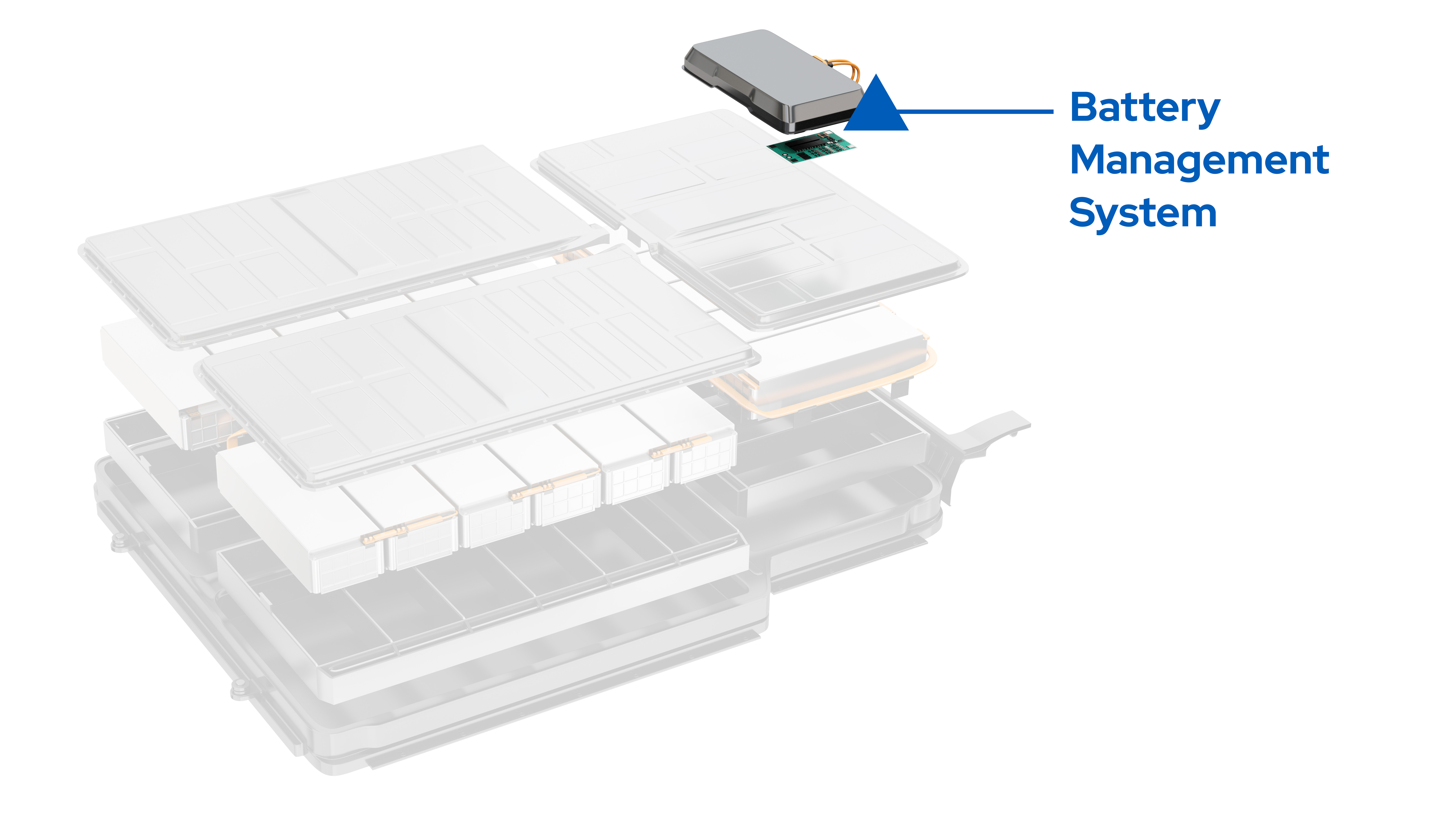 Battery
Management
System