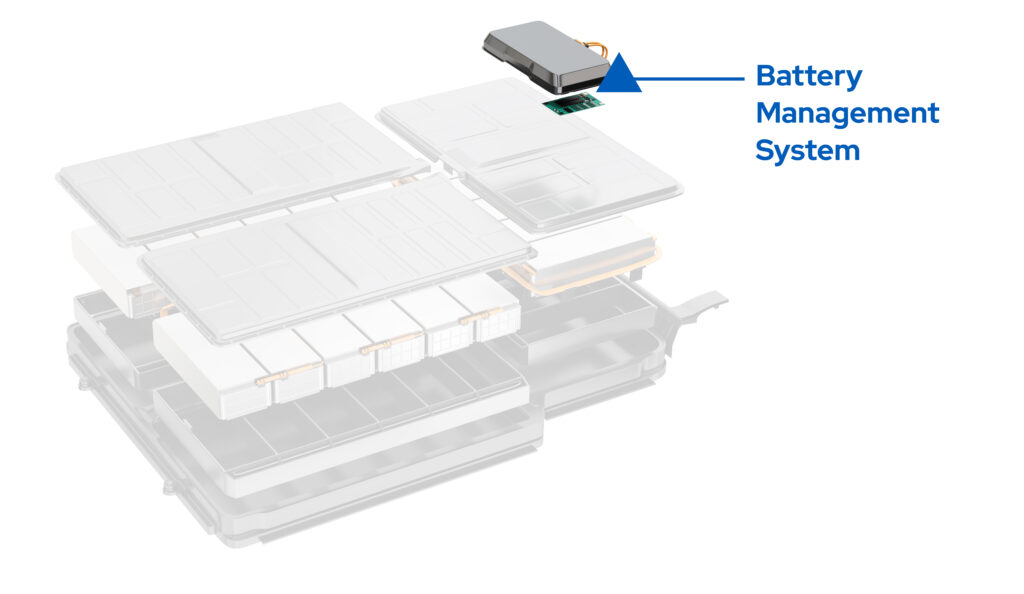 Battery Management System