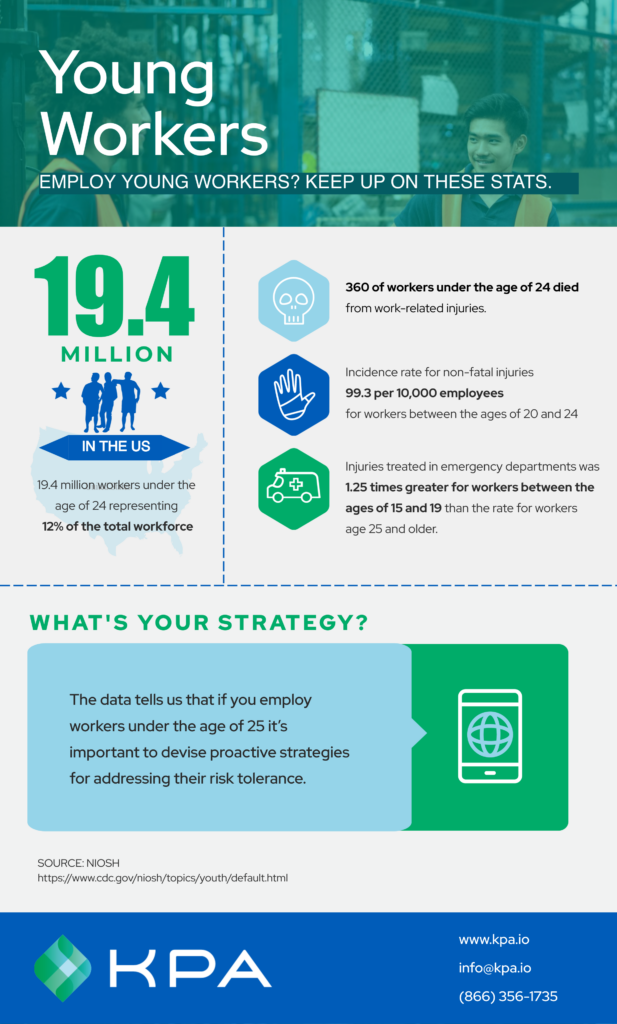 Young Workers

EMPLOY YOUNG WORKERS? KEEP UP ON THESE STATS.

19.4 MILLION

IN THE US

19.4 million workers under the age of 24 representing 12% of the total workforce

360 of workers under the age of 24 died from work-related injuries.

Incidence rate for non-fatal injuries 99.3 per 10,000 employees for workers between the ages of 20 and 24

Injuries treated in emergency departments was 1.25 times greater for workers between the ages of 15 and 19 than the rate for workers age 25 and older.

WHAT'S YOUR STRATEGY?

The data tells us that if you employ workers under the age of 25 it's important to devise proactive strategies for addressing their risk tolerance.

SOURCE: NIOSH
https://www.cdc.gov/niosh/topics/youth/default.html

KPA

www.kpa.io
info@kpa.io
(866) 356-1735