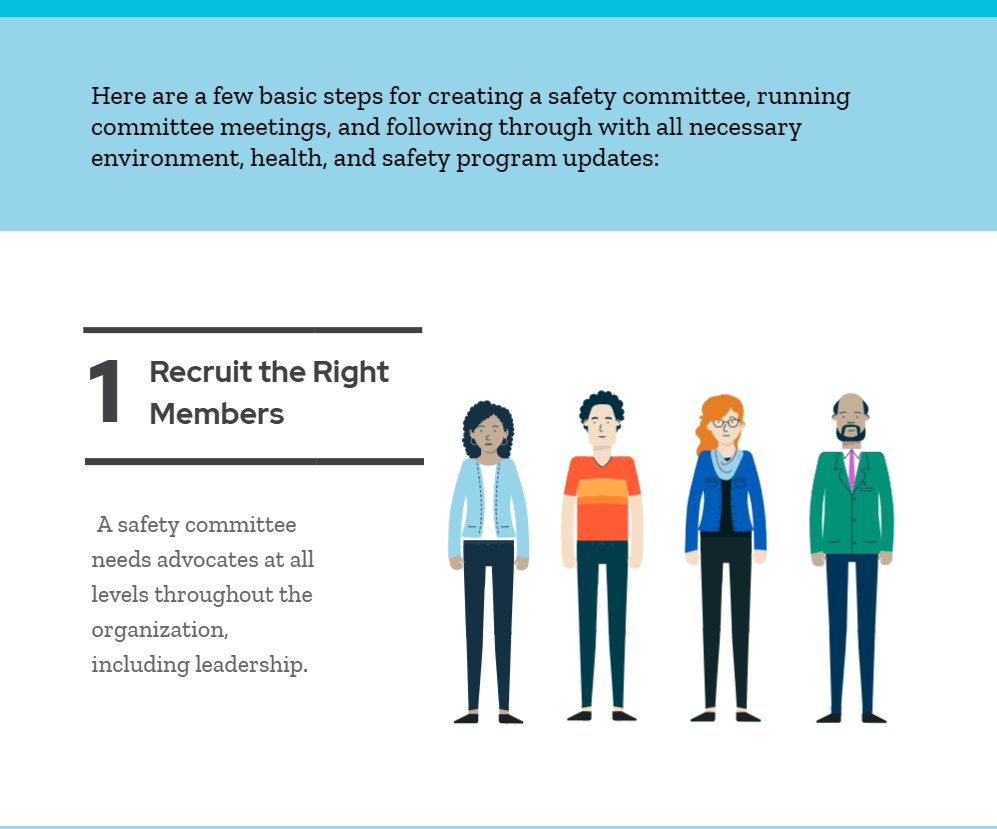 Here are a few basic steps for creating a safety committee, running committee meetings, and following through with all necessary environment, health, and safety program updates:

1 Recruit the Right Members

A safety committee needs advocates at all levels throughout the organization, including leadership.