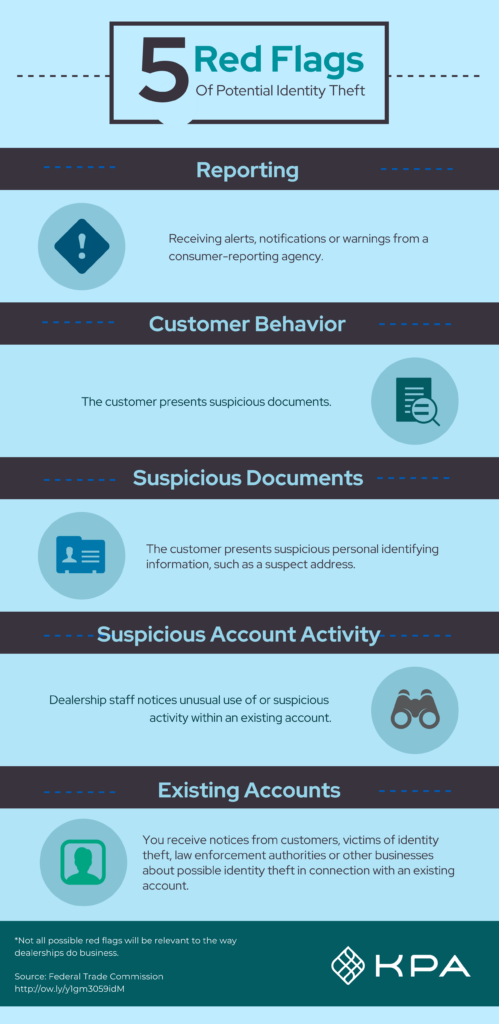 5 Red Flags
Of Potential Identity Theft

Reporting

Receiving alerts, notifications or warnings from a consumer-reporting agency.

Customer Behavior

The customer presents suspicious documents.

Suspicious Documents

The customer presents suspicious personal identifying information, such as a suspect address.

Suspicious Account Activity

Dealership staff notices unusual use of or suspicious activity within an existing account.

Existing Accounts

You receive notices from customers, victims of identity theft, law enforcement authorities or other businesses about possible identity theft in connection with an existing account.

*Not all possible red flags will be relevant to the way dealerships do business.

Source: Federal Trade Commission
http://ow.ly/y1gm3059idM

KPA