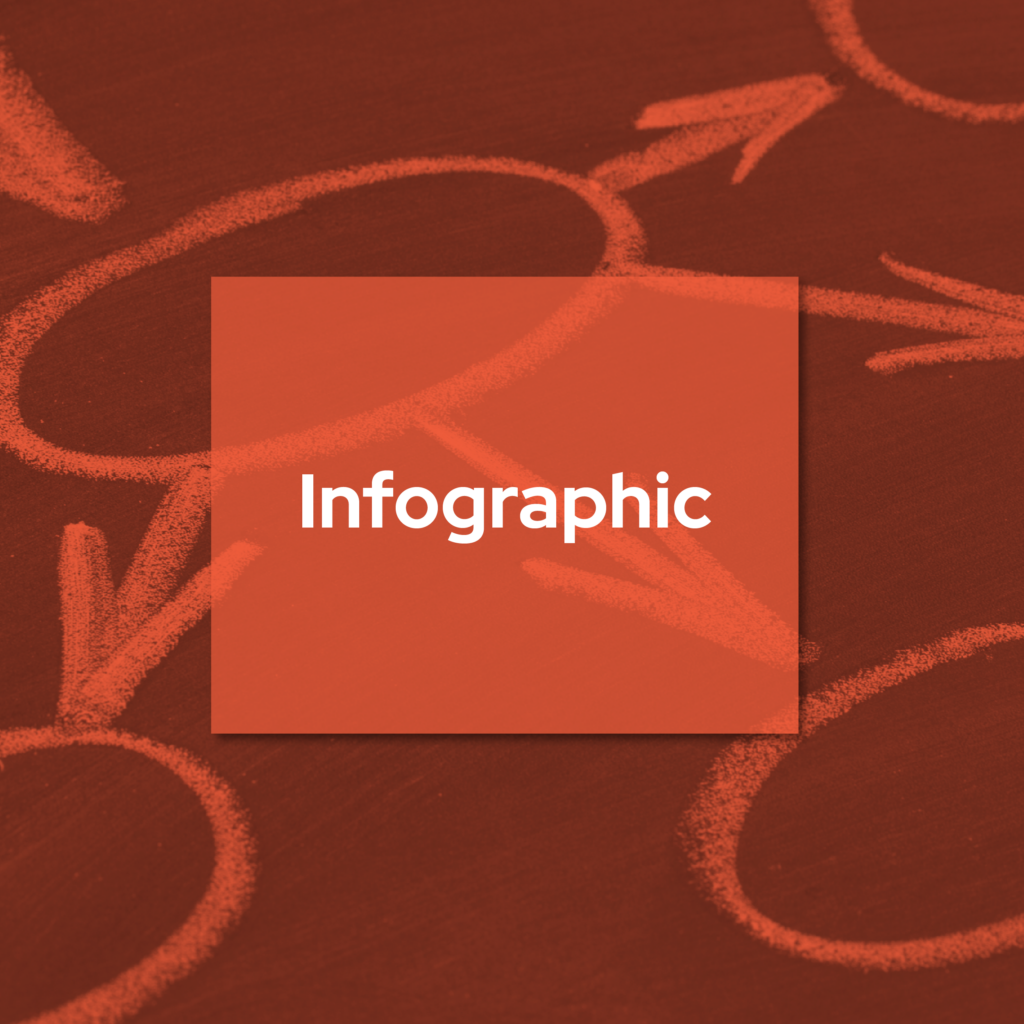 Infographic